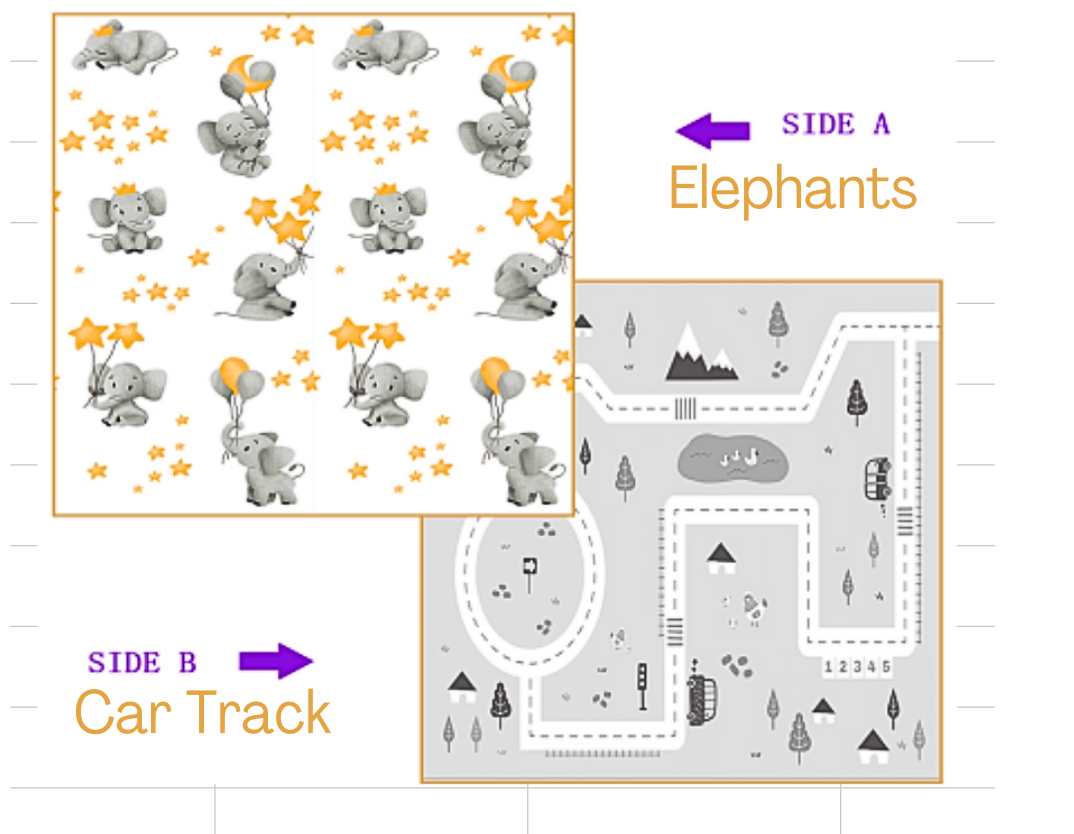 SIDE A
Elephants

1 2 3 4 5

SIDE B
Car Track